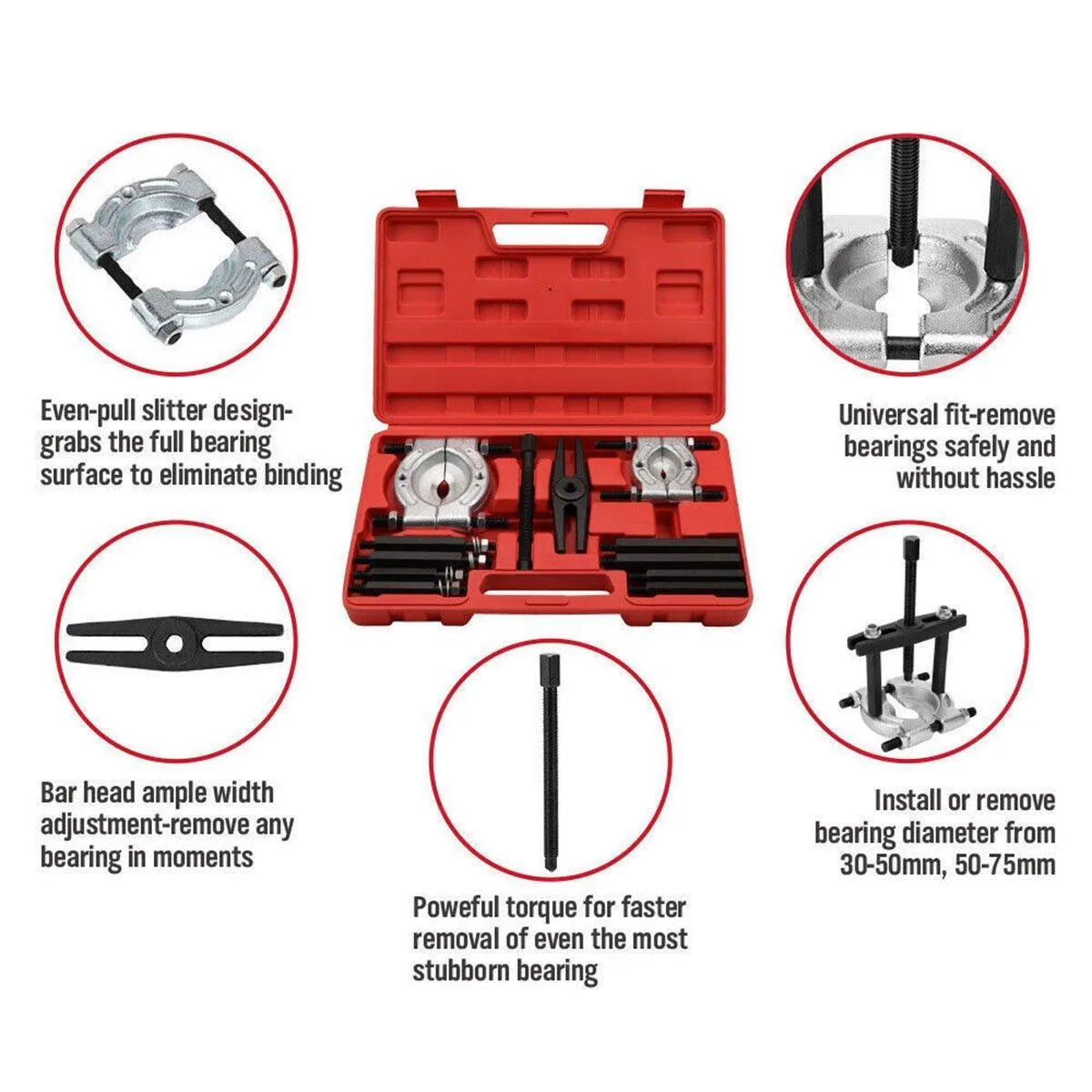 Even-pull slitter design-grabs the full bearing surface to eliminate binding

Universal fit-remove bearings safely and without hassle

Bar head ample width adjustment-remove any bearing in moments

Install or remove bearing diameter from 30-50mm, 50-75mm

Poweful torque for faster removal of even the most stubborn bearing