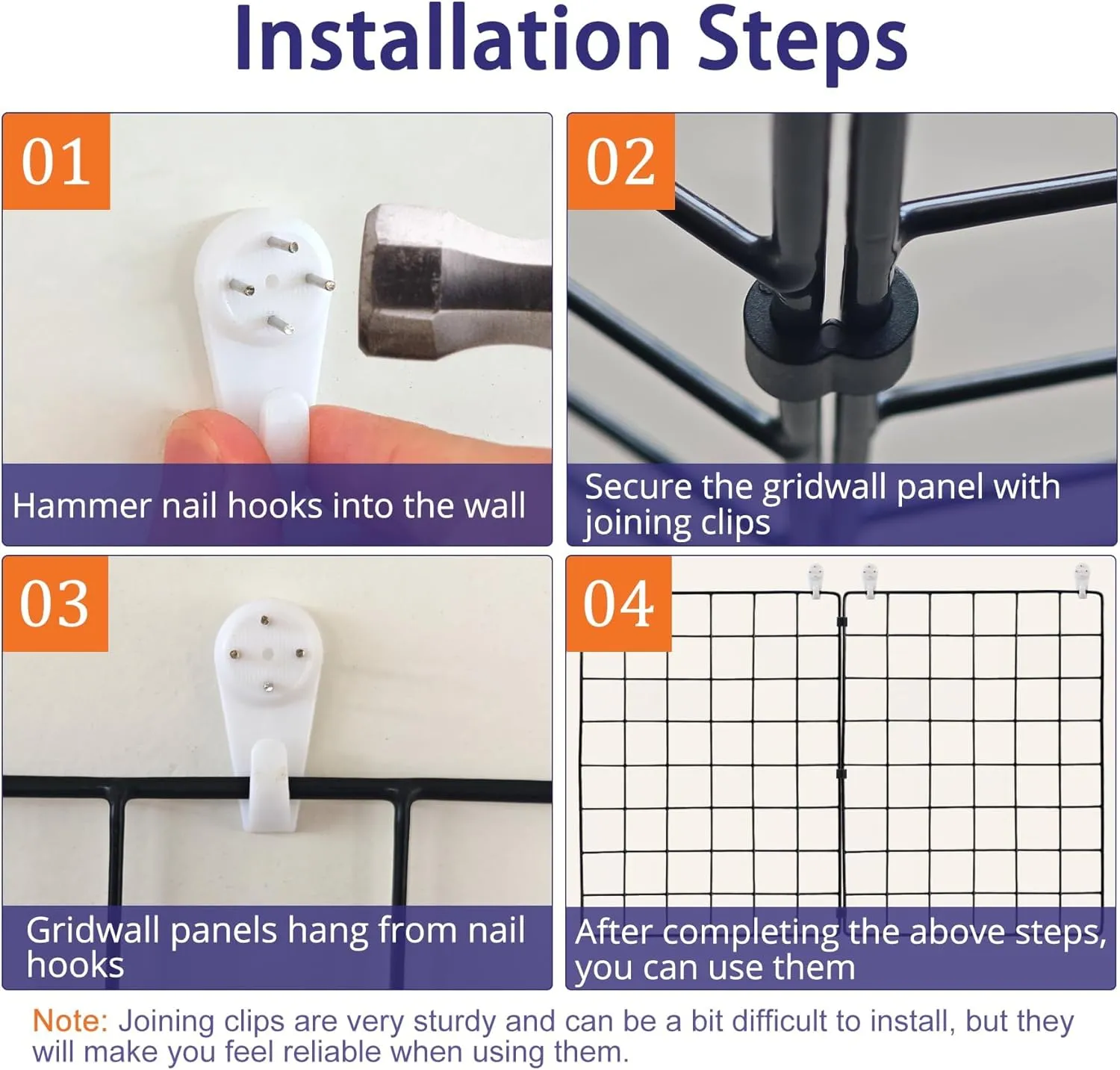 Installation Steps

01

Hammer nail hooks into the wall

02

Secure the gridwall panel with joining clips

03

Gridwall panels hang from nail hooks

04

After completing the above steps, you can use them

Note: Joining clips are very sturdy and can be a bit difficult to install, but they will make you feel reliable when using them.