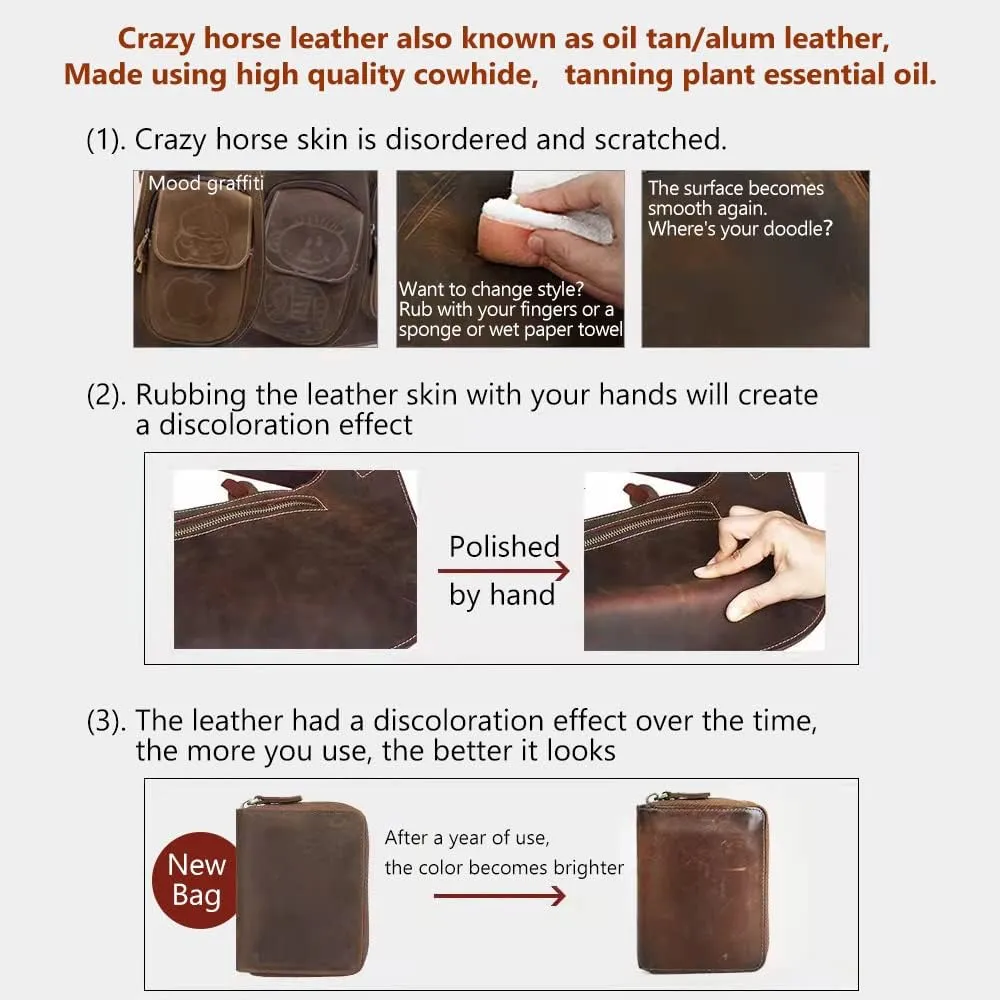 Crazy horse leather also known as oil tan/alum leather,
Made using high quality cowhide,   tanning plant essential oil.

(1). Crazy horse skin is disordered and scratched.

Mood graffiti

Want to change style?
Rub with your fingers or a sponge or wet paper towel

The surface becomes smooth again.
Where's your doodle?

(2). Rubbing the leather skin with your hands will create a discoloration effect

Polished by hand

(3). The leather had a discoloration effect over the time, the more you use, the better it looks

New Bag

After a year of use, the color becomes brighter