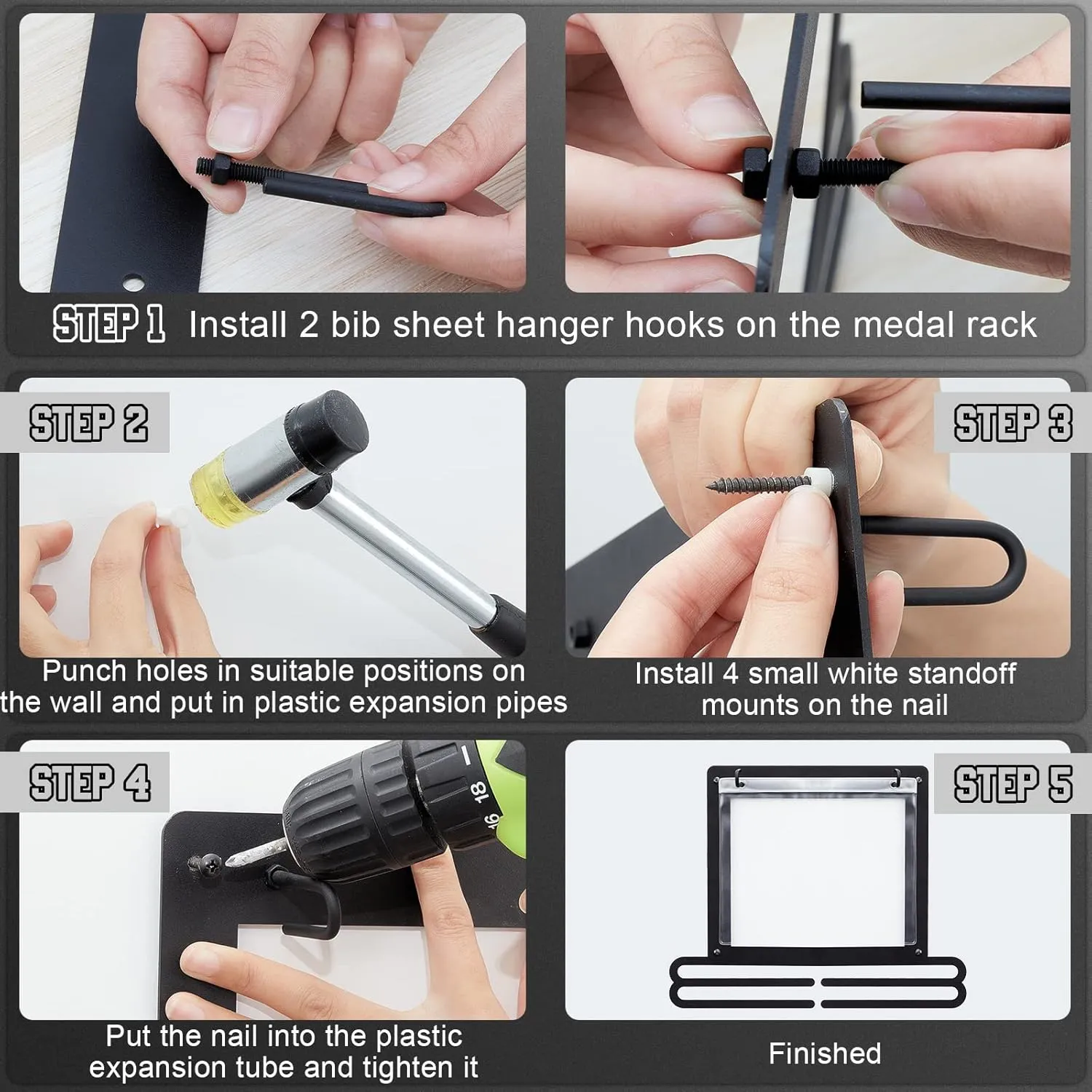 STEP 1 Install 2 bib sheet hanger hooks on the medal rack

STEP 2

Punch holes in suitable positions on the wall and put in plastic expansion pipes

STEP 3

Install 4 small white standoff mounts on the nail

STEP 4

18
16

Put the nail into the plastic expansion tube and tighten it

STEP 5

Finished