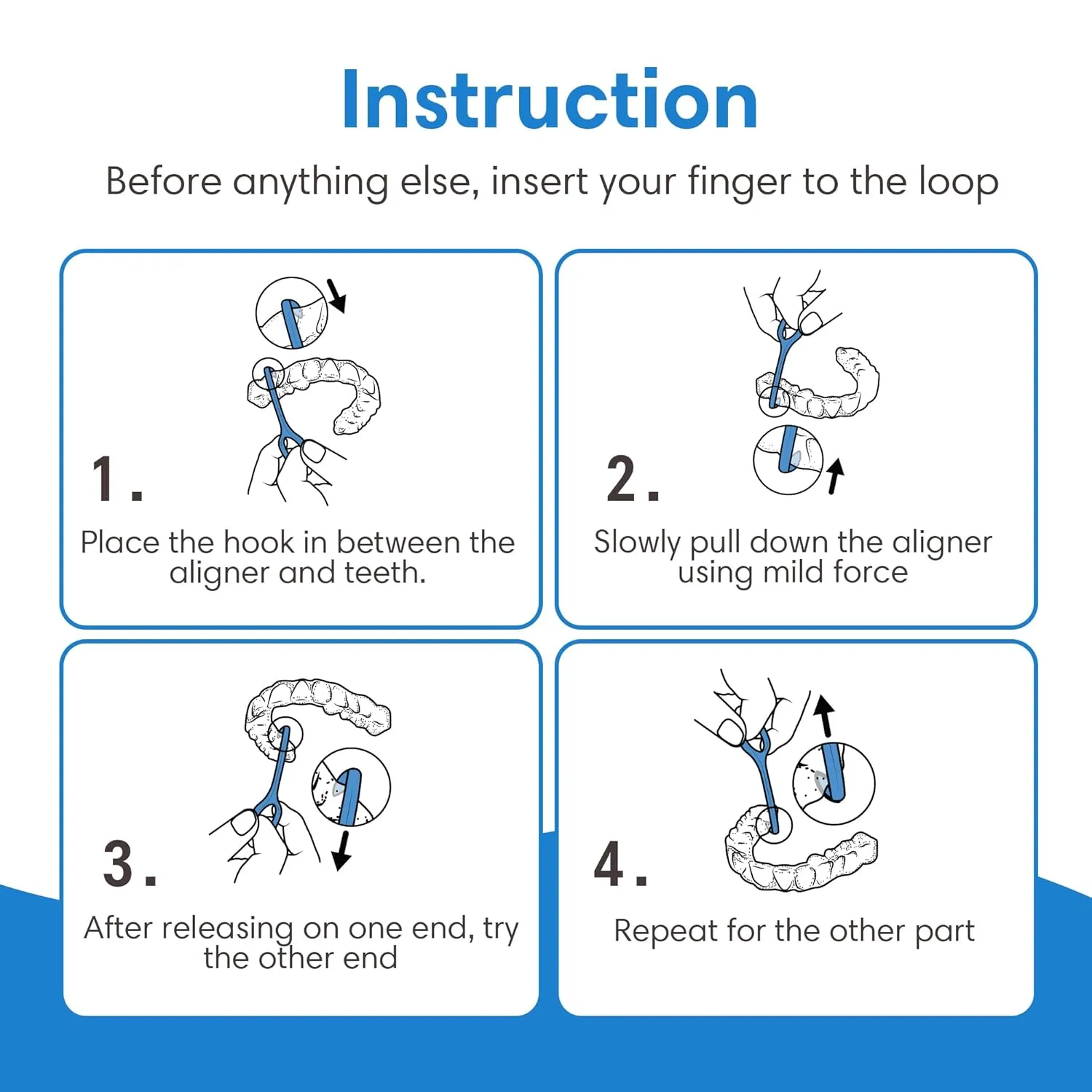 Instruction

Before anything else, insert your finger to the loop

1.

Place the hook in between the aligner and teeth.

2.

Slowly pull down the aligner using mild force

3.

After releasing on one end, try the other end

4.

Repeat for the other part