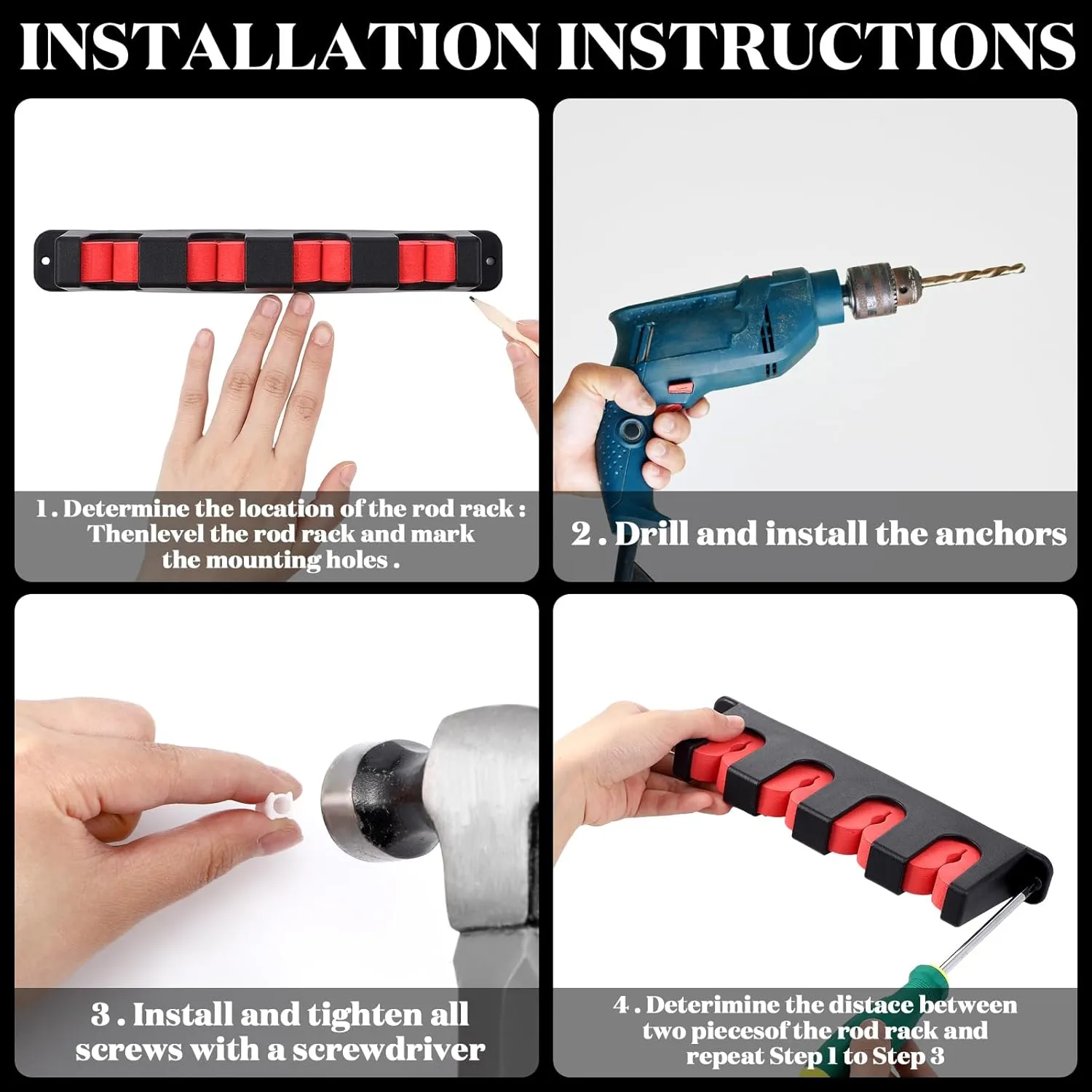 INSTALLATION INSTRUCTIONS

1 . Determine the location of the rod rack : Thenlevel the rod rack and mark the mounting holes .

2 . Drill and install the anchors

3 . Install and tighten all screws with a screwdriver

4 . Deterimine the distace between two piecesof the rod rack and repeat Step 1 to Step 3