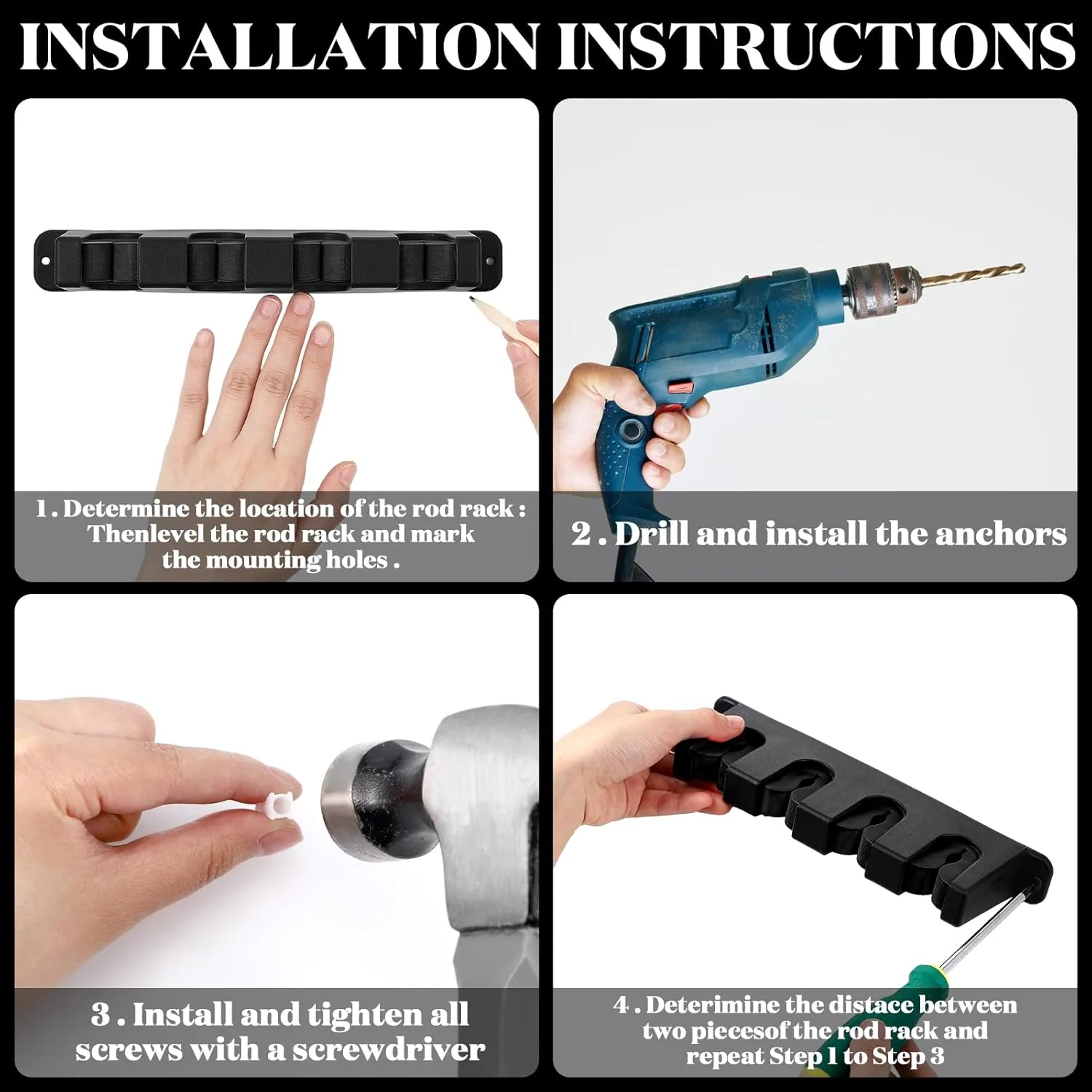 INSTALLATION INSTRUCTIONS

1 . Determine the location of the rod rack : Thenlevel the rod rack and mark the mounting holes .

2 . Drill and install the anchors

3 . Install and tighten all screws with a screwdriver

4 . Deterimine the distace between two piecesof the rod rack and repeat Step 1 to Step 3