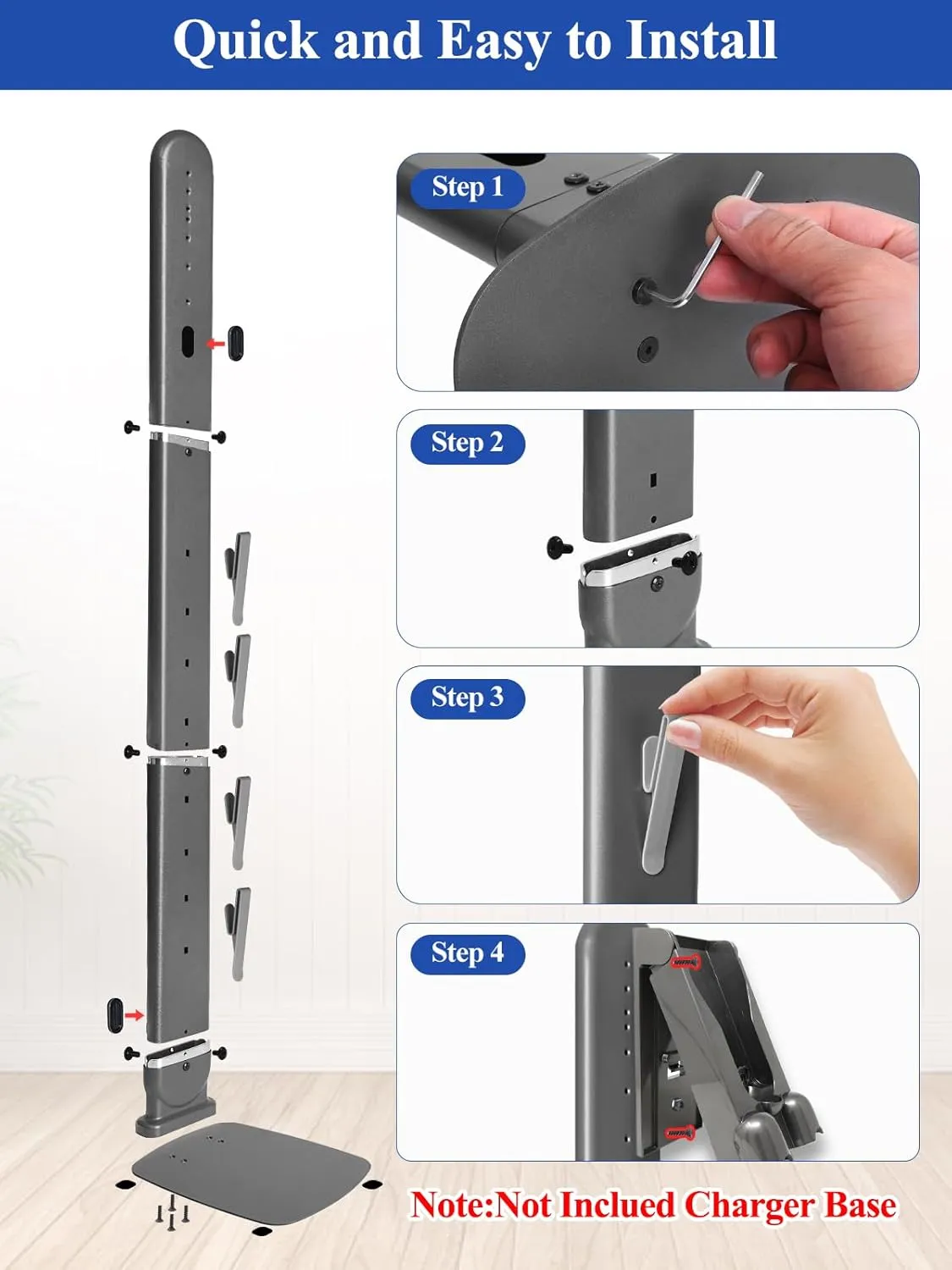 Quick and Easy to Install

Step 1

Step 2

Step 3

Step 4

Note:Not Inclued Charger Base