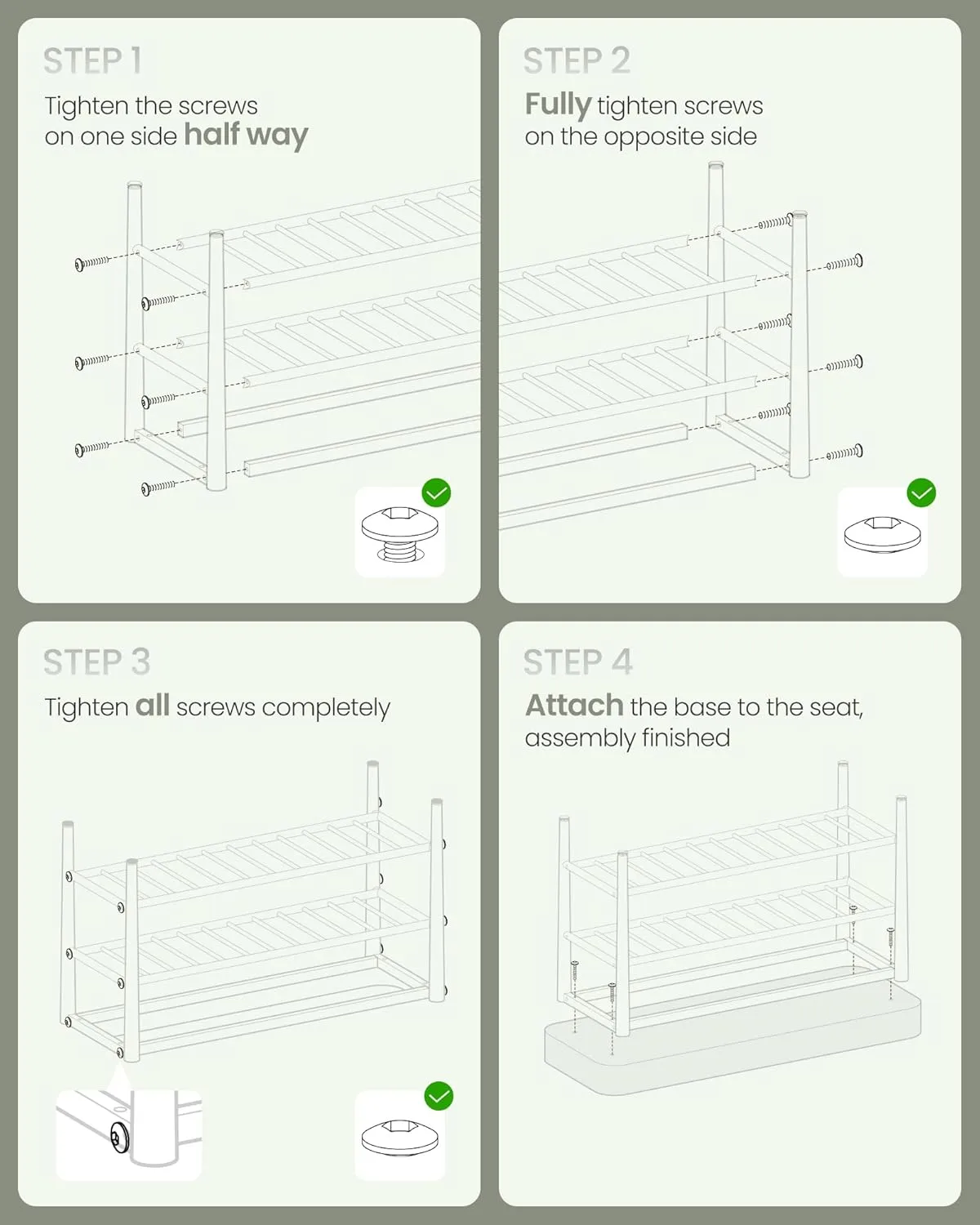 STEP 1

Tighten the screws on one side half way

STEP 2

Fully tighten screws on the opposite side

STEP 3

Tighten all screws completely

STEP 4

Attach the base to the seat, assembly finished